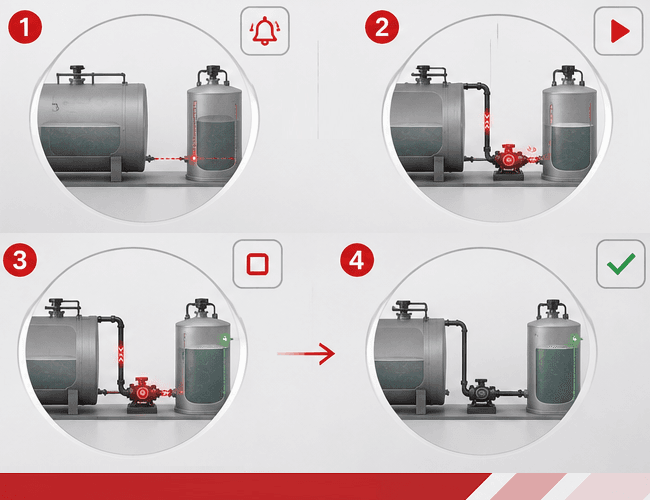 1

2

3

4